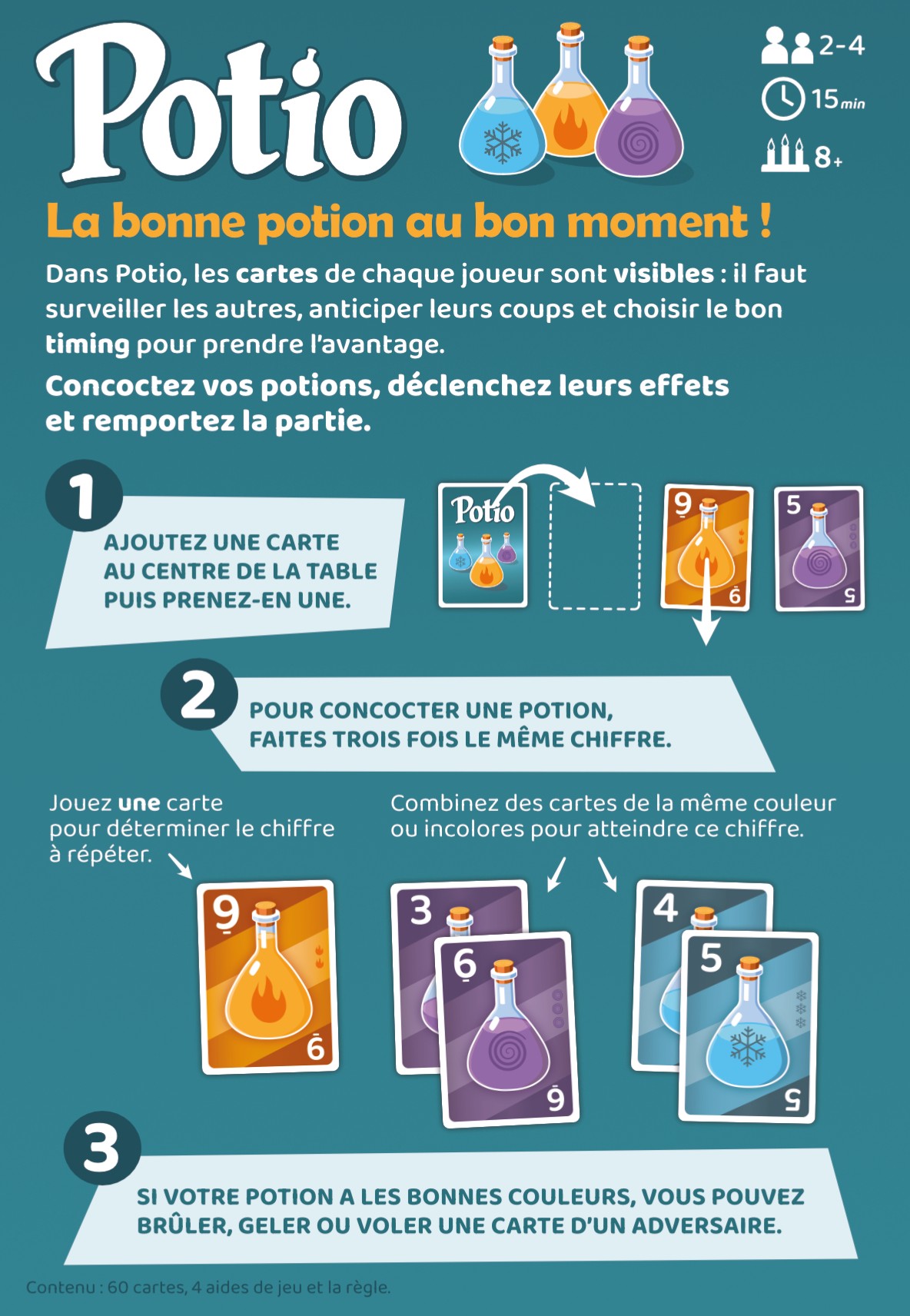 Potio

2-4
15 min
8+

La bonne potion au bon moment !

Dans Potio, les cartes de chaque joueur sont visibles : il faut surveiller les autres, anticiper leurs coups et choisir le bon timing pour prendre l'avantage.

Concoctez vos potions, déclenchez leurs effets et remportez la partie.

1
AJOUTEZ UNE CARTE AU CENTRE DE LA TABLE PUIS PRENEZ-EN UNE.

Potio
9
9
5
5

2
POUR CONCOCTER UNE POTION, FAITES TROIS FOIS LE MÊME CHIFFRE.

Jouez une carte pour déterminer le chiffre à répéter.

Combinez des cartes de la même couleur ou incolores pour atteindre ce chiffre.

9
9
3
6
6
4
5
5

3
SI VOTRE POTION A LES BONNES COULEURS, VOUS POUVEZ BRÛLER, GELER OU VOLER UNE CARTE D'UN ADVERSAIRE.

Contenu : 60 cartes, 4 aides de jeu et la règle.